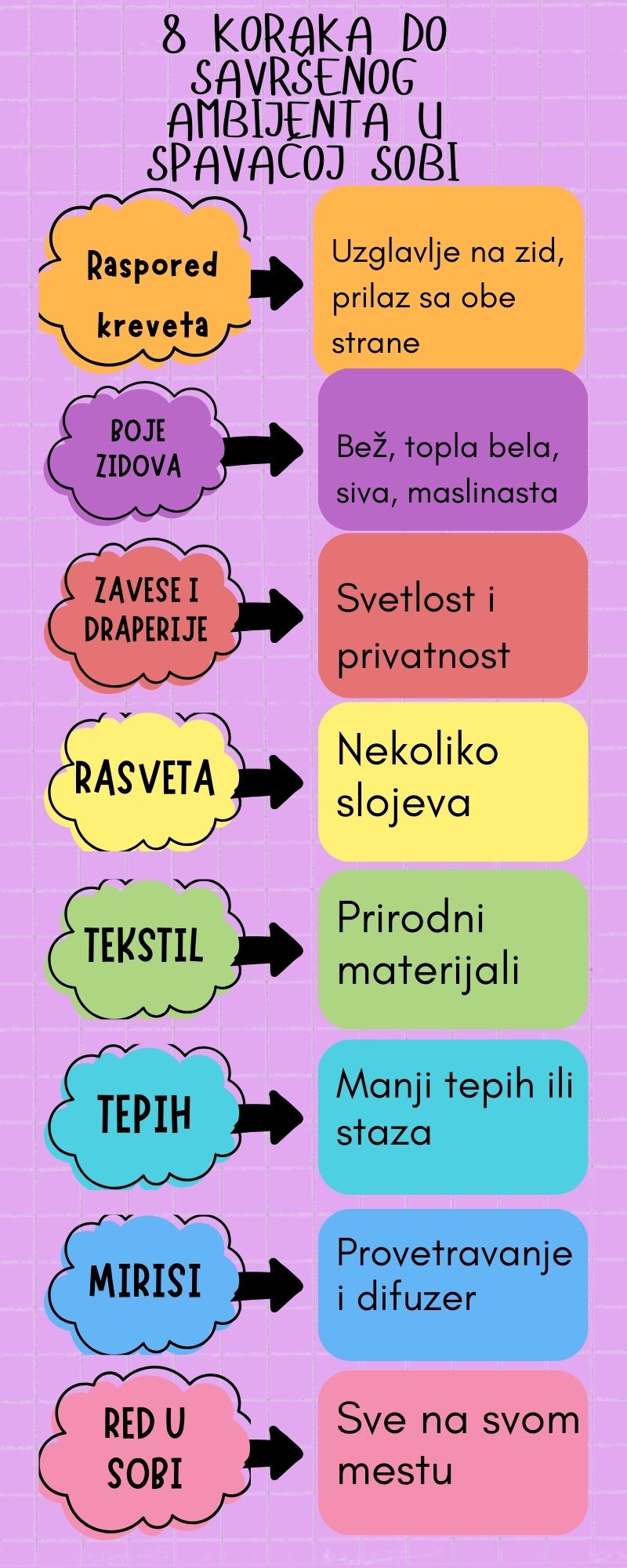 8 KORAKA DO SAVRŠENOG AMBIJENTA U SPAVAĆOJ SOBI

Raspored kreveta

Uzglavlje na zid, prilaz sa obe strane

BOJE ZIDOVA

Bež, topla bela, siva, maslinasta

ZAVESE I DRAPERIJE

Svetlost i privatnost

RASVETA

Nekoliko slojeva

TEKSTIL

Prirodni materijali

TEPIH

Manji tepih ili staza

MIRISI

Provetravanje i difuzer

RED U SOBI

Sve na svom mestu